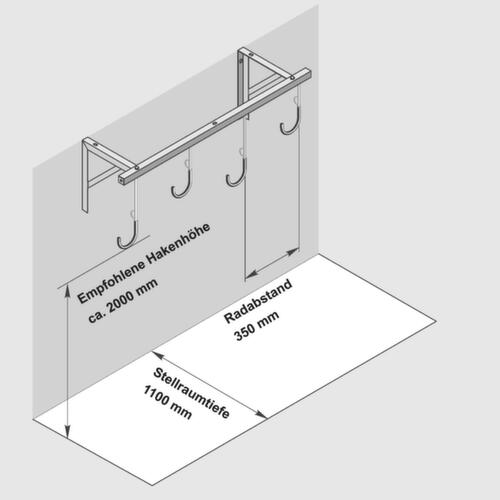 Empfohlene Hakenhöhe
ca. 2000 mm

Radabstand
350 mm

Stellraumtiefe
1100 mm